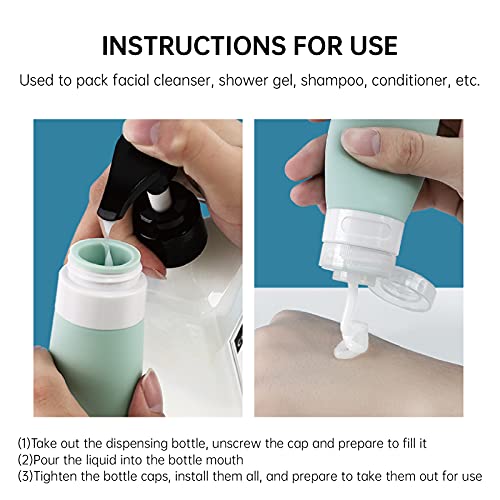 INSTRUCTIONS FOR USE

Used to pack facial cleanser, shower gel, shampoo, conditioner, etc.

(1)Take out the dispensing bottle, unscrew the cap and prepare to fill it
(2)Pour the liquid into the bottle mouth
(3)Tighten the bottle caps, install them all, and prepare to take them out for use